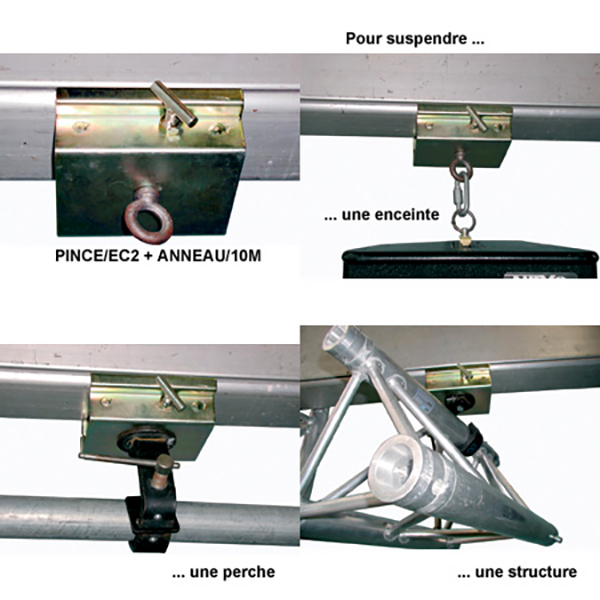 Pour suspendre ...

PINCE/EC2 + ANNEAU/10M

... une enceinte

... une perche

... une structure