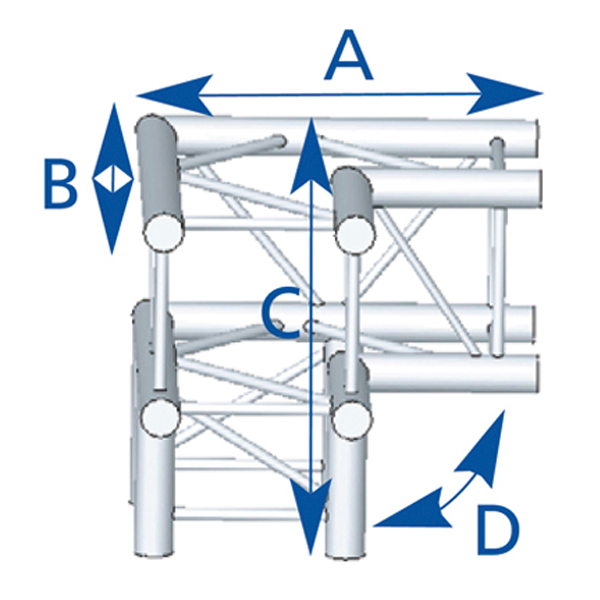 A

B

C

D