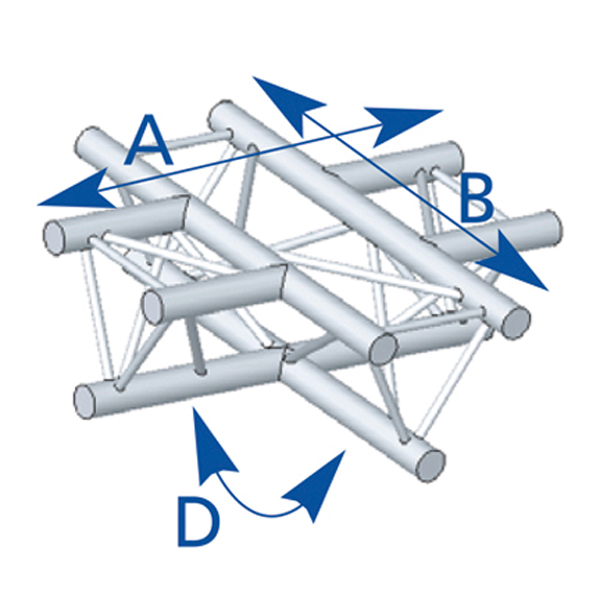 A
B
D